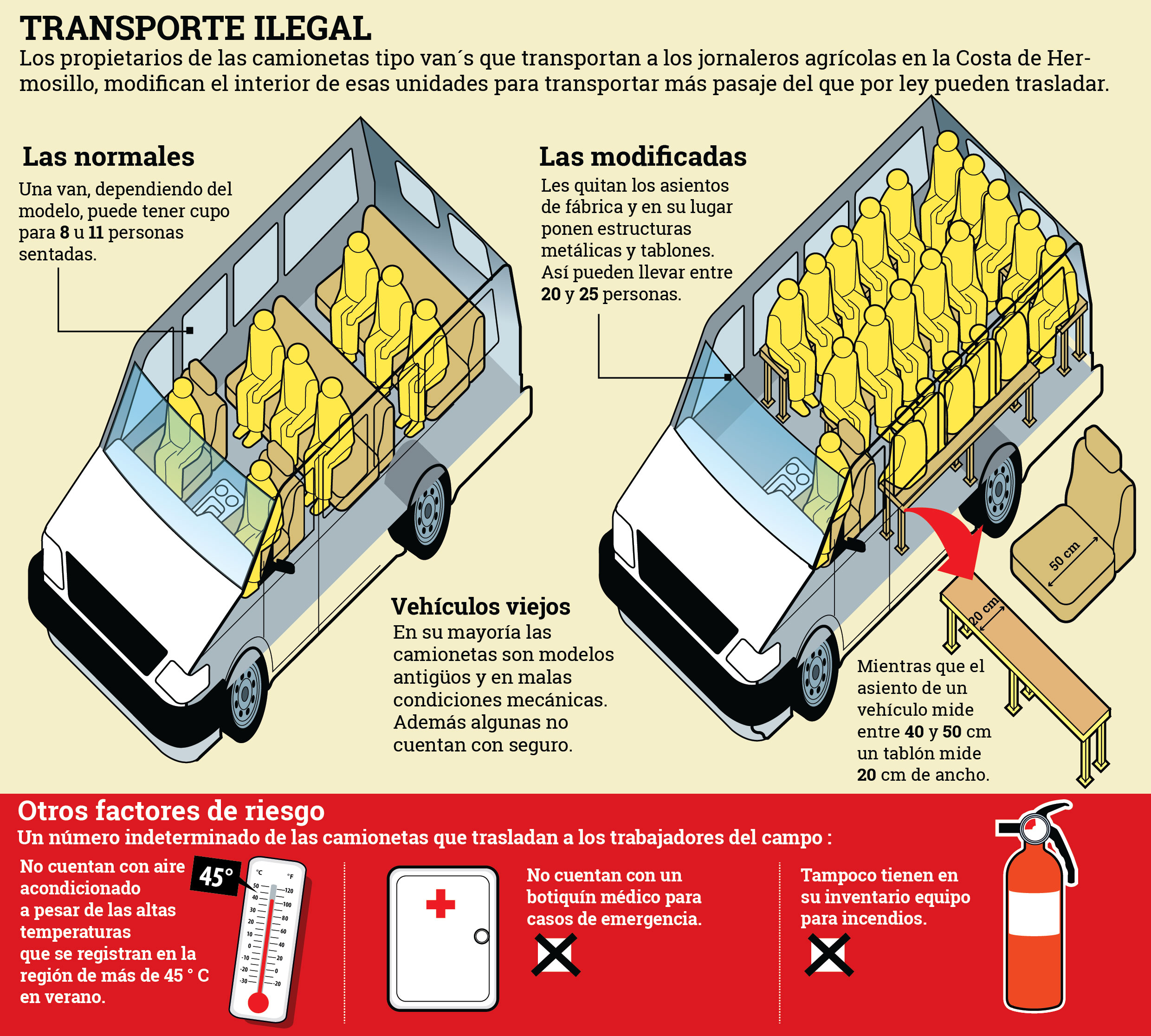 TRANSPORTE ILEGAL

Los propietarios de las camionetas tipo van´s que transportan a los jornaleros agrícolas en la Costa de Hermosillo, modifican el interior de esas unidades para transportar más pasaje del que por ley pueden trasladar.

Las normales

Una van, dependiendo del modelo, puede tener cupo para 8 u 11 personas sentadas.

Las modificadas

Les quitan los asientos de fábrica y en su lugar ponen estructuras metálicas y tablones. Así pueden llevar entre 20 y 25 personas.

Vehículos viejos

En su mayoría las camionetas son modelos antigüos y en malas condiciones mecánicas. Además algunas no cuentan con seguro.

50 cm

20 cm

Mientras que el asiento de un vehículo mide entre 40 y 50 cm un tablón mide 20 cm de ancho.

Otros factores de riesgo

Un número indeterminado de las camionetas que trasladan a los trabajadores del campo :

No cuentan con aire acondicionado a pesar de las altas temperaturas que se registran en la región de más de 45 ° C en verano.

45°

°C °F 50 40 30 20 10 0 -10 -20 -30 120 100 80 60 40 20 0 -20

No cuentan con un botiquín médico para casos de emergencia.

Tampoco tienen en su inventario equipo para incendios.